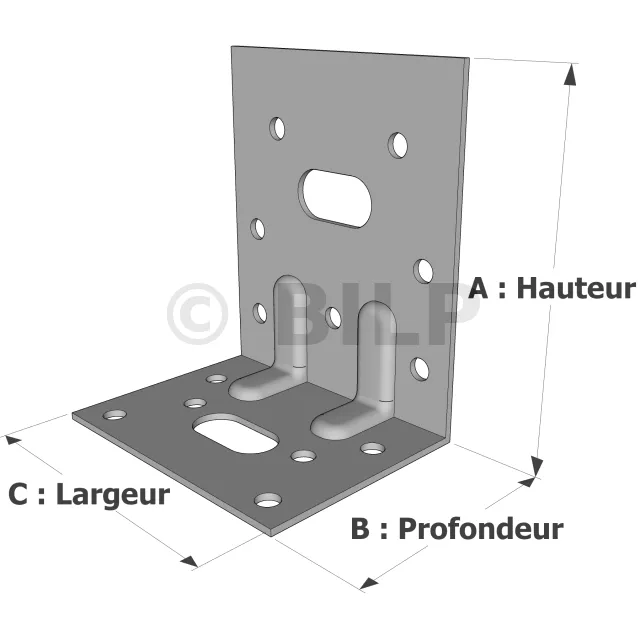 © BILP

A : Hauteur

C : Largeur

B : Profondeur